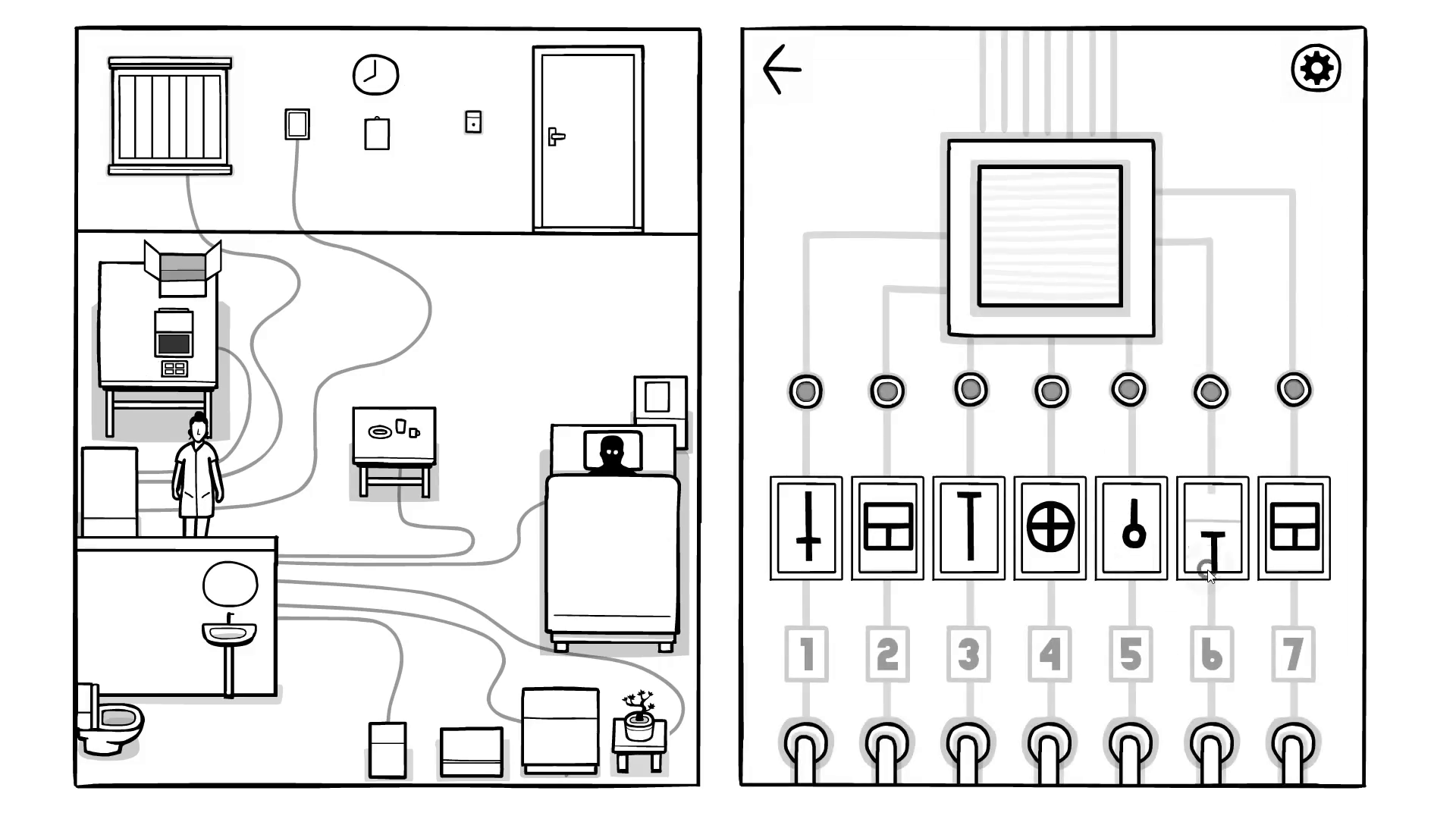 1 2 3 4 5 6 7